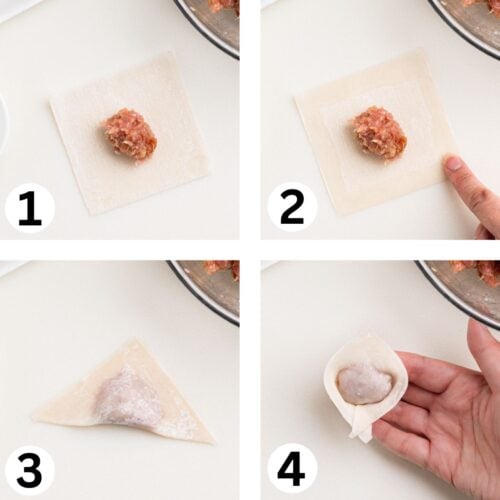 1

2

3

4